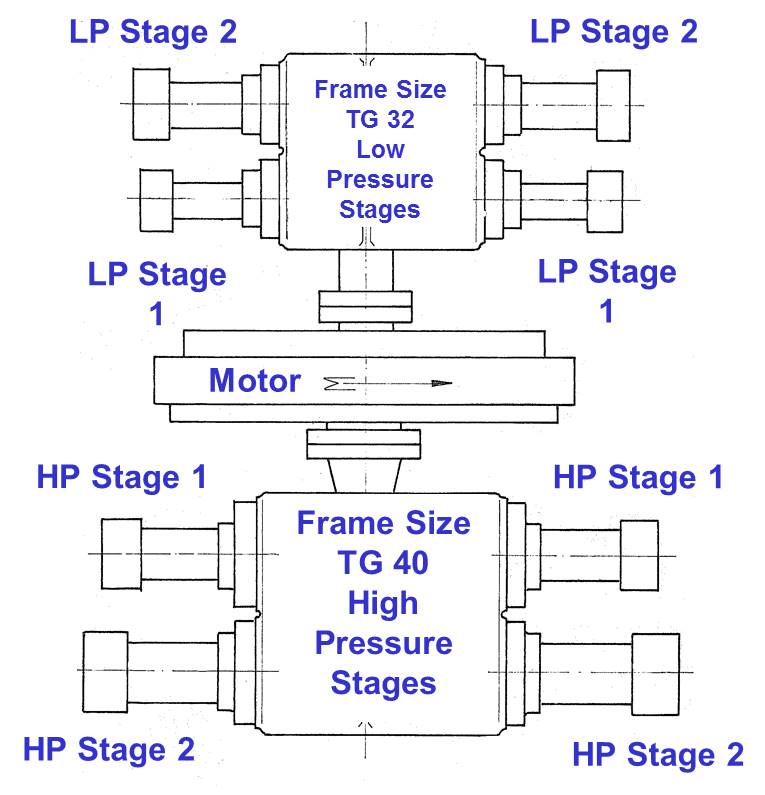 LP Stage 2

LP Stage 2

Frame Size TG 32 Low Pressure Stages

LP Stage 1

LP Stage 1

Motor

HP Stage 1

HP Stage 1

Frame Size TG 40 High Pressure Stages

HP Stage 2

HP Stage 2